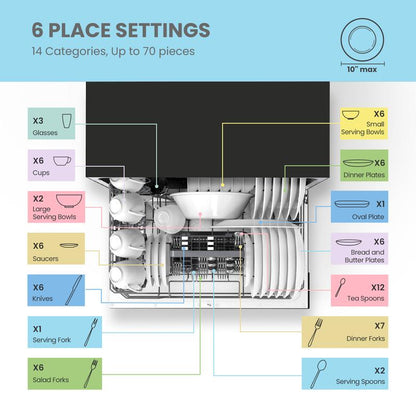 6 PLACE SETTINGS
14 Categories, Up to 70 pieces

10" max

X3
Glasses

X6
Cups

X2
Large Serving Bowls

X6
Saucers

X6
Knives

X1
Serving Fork

X6
Salad Forks

X6
Small Serving Bowls

X6
Dinner Plates

X1
Oval Plate

X6
Bread and Butter Plates

X12
Tea Spoons

X7
Dinner Forks

X2
Serving Spoons